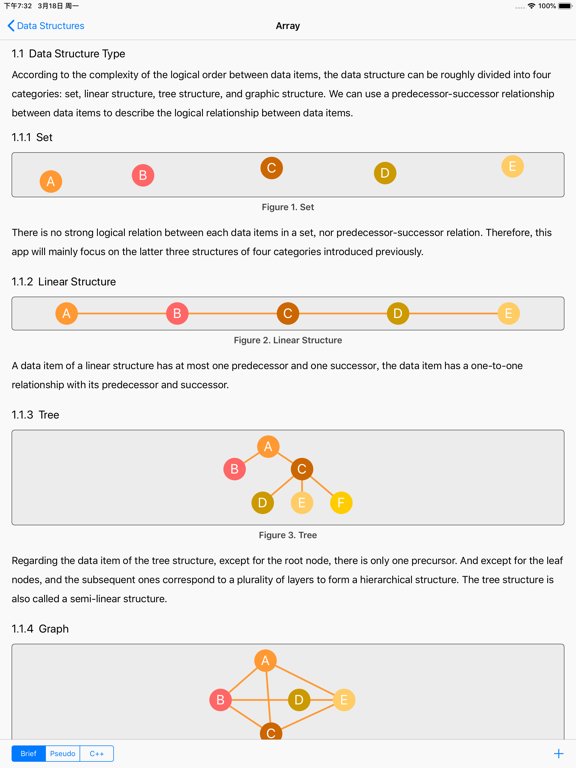 下午7:32 3月18日 周一 100%

Data Structures
Array

1.1 Data Structure Type

According to the complexity of the logical order between data items, the data structure can be roughly divided into four categories: set, linear structure, tree structure, and graphic structure. We can use a predecessor-successor relationship between data items to describe the logical relationship between data items.

1.1.1 Set

A B C D E

Figure 1. Set

There is no strong logical relation between each data items in a set, nor predecessor-successor relation. Therefore, this app will mainly focus on the latter three structures of four categories introduced previously.

1.1.2 Linear Structure

A B C D E

Figure 2. Linear Structure

A data item of a linear structure has at most one predecessor and one successor, the data item has a one-to-one relationship with its predecessor and successor.

1.1.3 Tree

A B C D E F

Figure 3. Tree

Regarding the data item of the tree structure, except for the root node, there is only one precursor. And except for the leaf nodes, and the subsequent ones correspond to a plurality of layers to form a hierarchical structure. The tree structure is also called a semi-linear structure.

1.1.4 Graph

A B D E C

Brief Pseudo C++ +